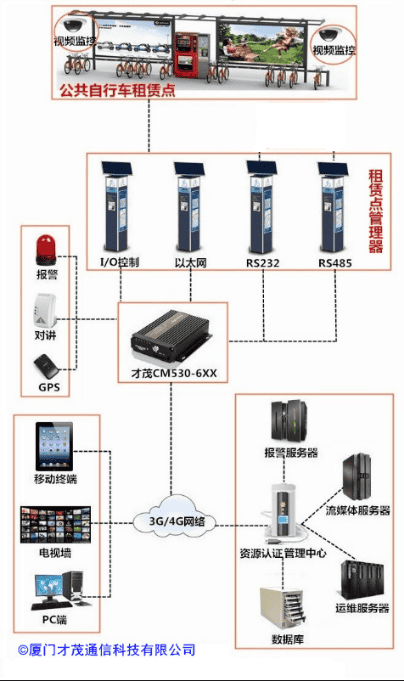 视频监控

视频监控

公共自行车租赁点

租赁点管理器

I/O控制

以太网

RS232

RS485

报警

对讲

GPS

才茂CM530-6XX

移动终端

电视墙

PC端

3G/4G网络

报警服务器

流媒体服务器

资源认证管理中心

运维服务器

数据库

©厦门才茂通信科技有限公司