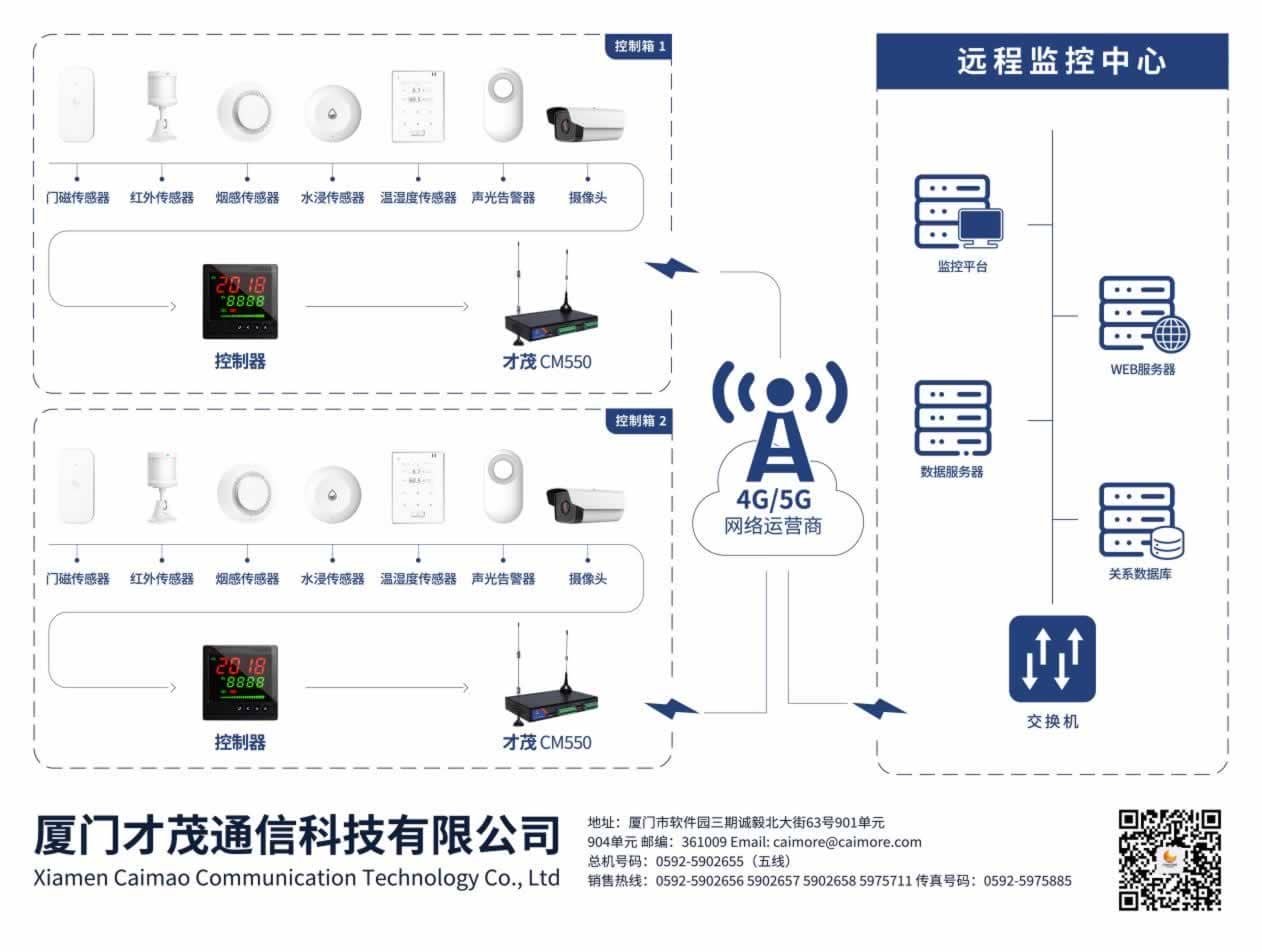 控制箱 1

门磁传感器 红外传感器 烟感传感器 水浸传感器 温湿度传感器 声光告警器 摄像头

2018
8888

控制器

才茂 CM550

控制箱 2

门磁传感器 红外传感器 烟感传感器 水浸传感器 温湿度传感器 声光告警器 摄像头

2018
8888

控制器

才茂 CM550

4G/5G
网络运营商

远程监控中心

监控平台

WEB服务器

数据服务器

关系数据库

交换机

厦门才茂通信科技有限公司
Xiamen Caimao Communication Technology Co., Ltd

地址：厦门市软件园三期诚毅北大街63号901单元
904单元 邮编：361009 Email: caimore@caimore.com
总机号码：0592-5902655（五线）
销售热线：0592-5902656 5902657 5902658 5975711 传真号码：0592-5975885